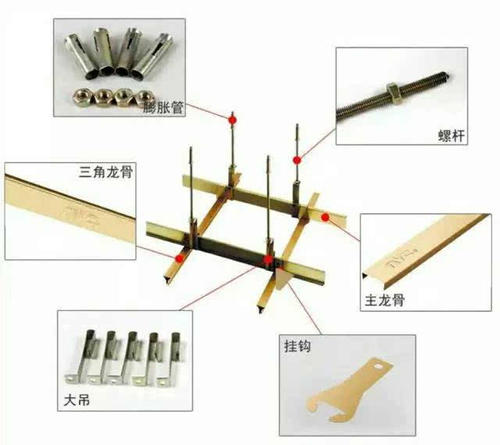 膨胀管

螺杆

三角龙骨

主龙骨

大吊

挂钩